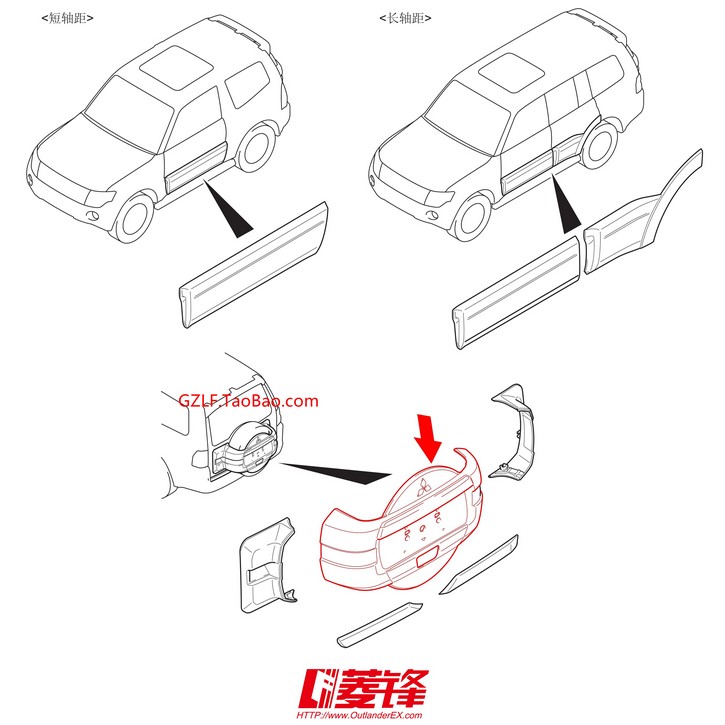 <短轴距>

<长轴距>

GZLF.TaoBao.com

菱锋
HTTP://www.OutlanderEX.com